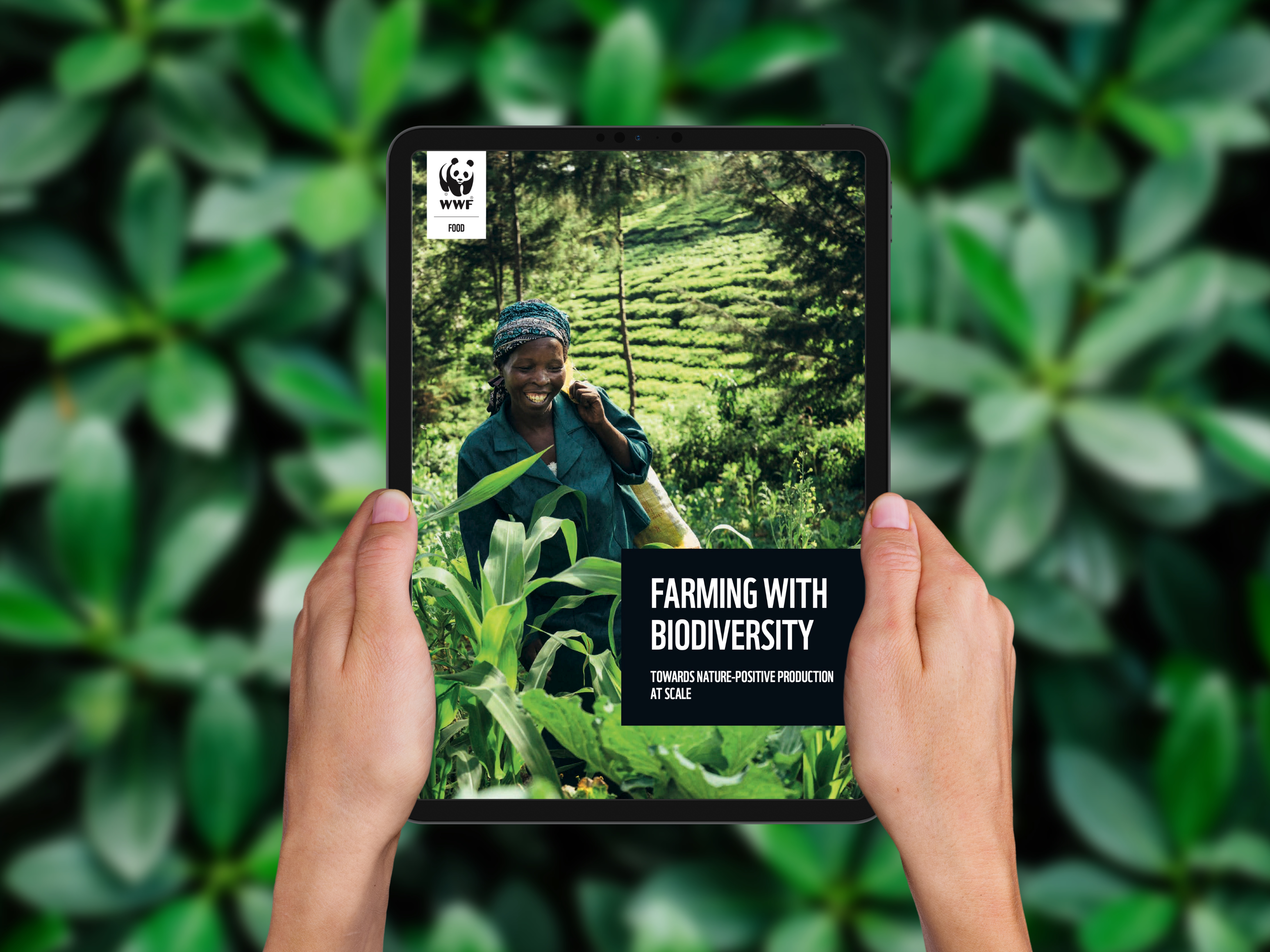 WWF

FOOD

FARMING WITH BIODIVERSITY

TOWARDS NATURE-POSITIVE PRODUCTION AT SCALE