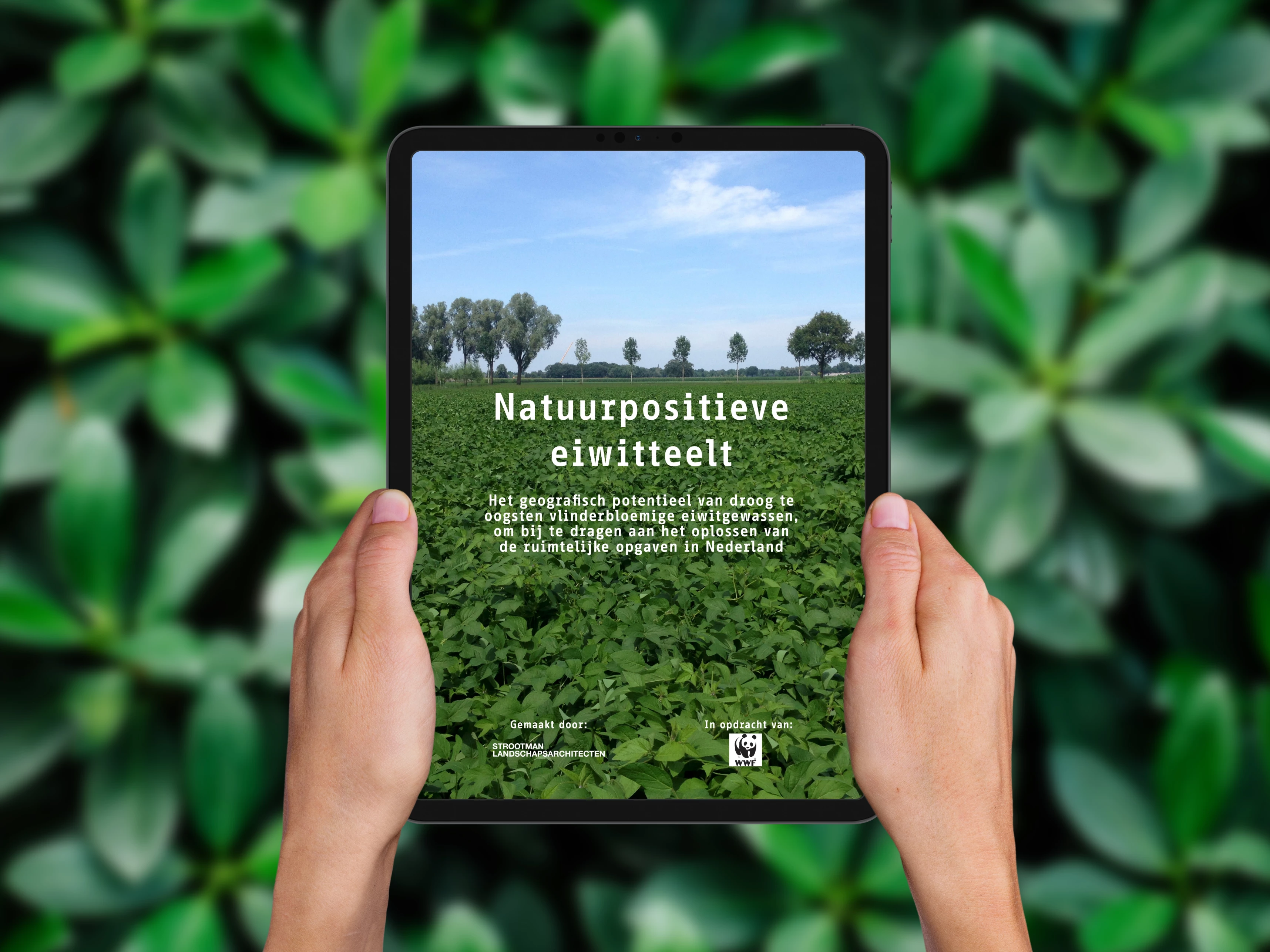 Natuurpositieve eiwitteelt

Het geografisch potentieel van droog te oogsten vlinderbloemige eiwitgewassen, om bij te dragen aan het oplossen van de ruimtelijke opgaven in Nederland

Gemaakt door:

STROOTMAN LANDSCHAPSARCHITECTEN

In opdracht van:

WWF