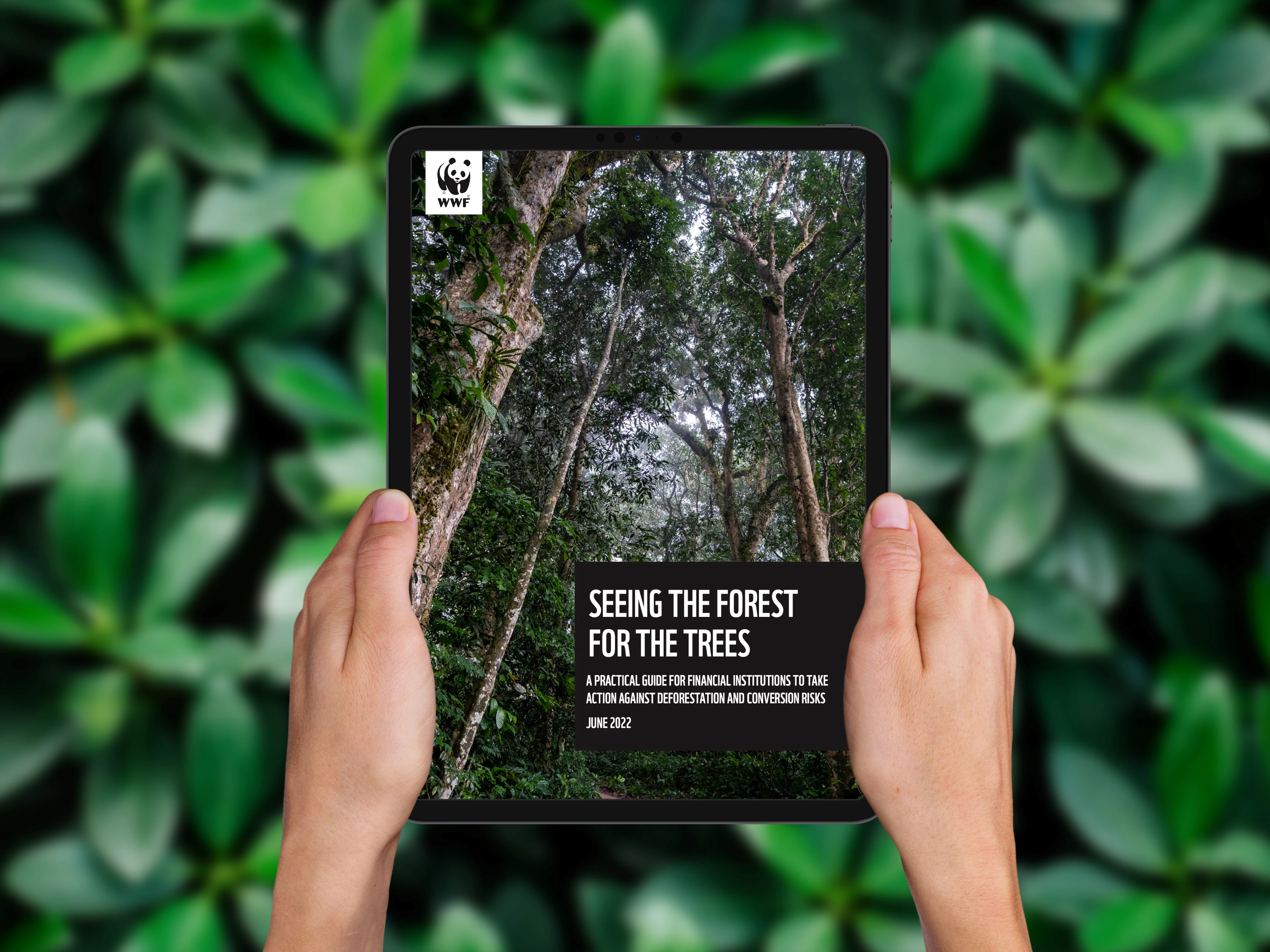 WWF

SEEING THE FOREST FOR THE TREES

A PRACTICAL GUIDE FOR FINANCIAL INSTITUTIONS TO TAKE ACTION AGAINST DEFORESTATION AND CONVERSION RISKS

JUNE 2022